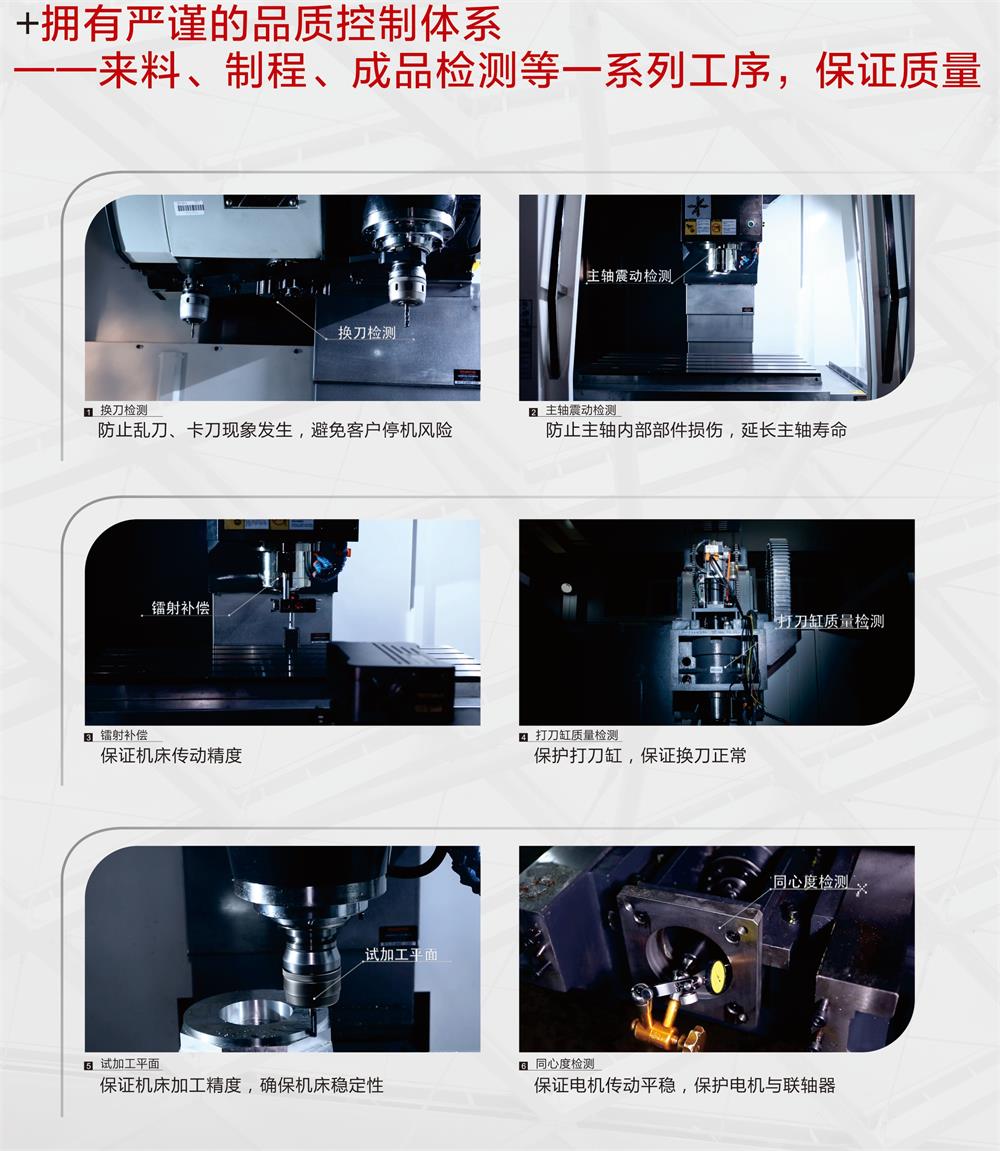 +拥有严谨的品质控制体系
——来料、制程、成品检测等一系列工序，保证质量

换刀检测

1 换刀检测
防止乱刀、卡刀现象发生，避免客户停机风险

主轴震动检测

2 主轴震动检测
防止主轴内部部件损伤，延长主轴寿命

镭射补偿

3 镭射补偿
保证机床传动精度

打刀缸质量检测

4 打刀缸质量检测
保护打刀缸，保证换刀正常

试加工平面

5 试加工平面
保证机床加工精度，确保机床稳定性

同心度检测

6 同心度检测
保证电机传动平稳，保护电机与联轴器